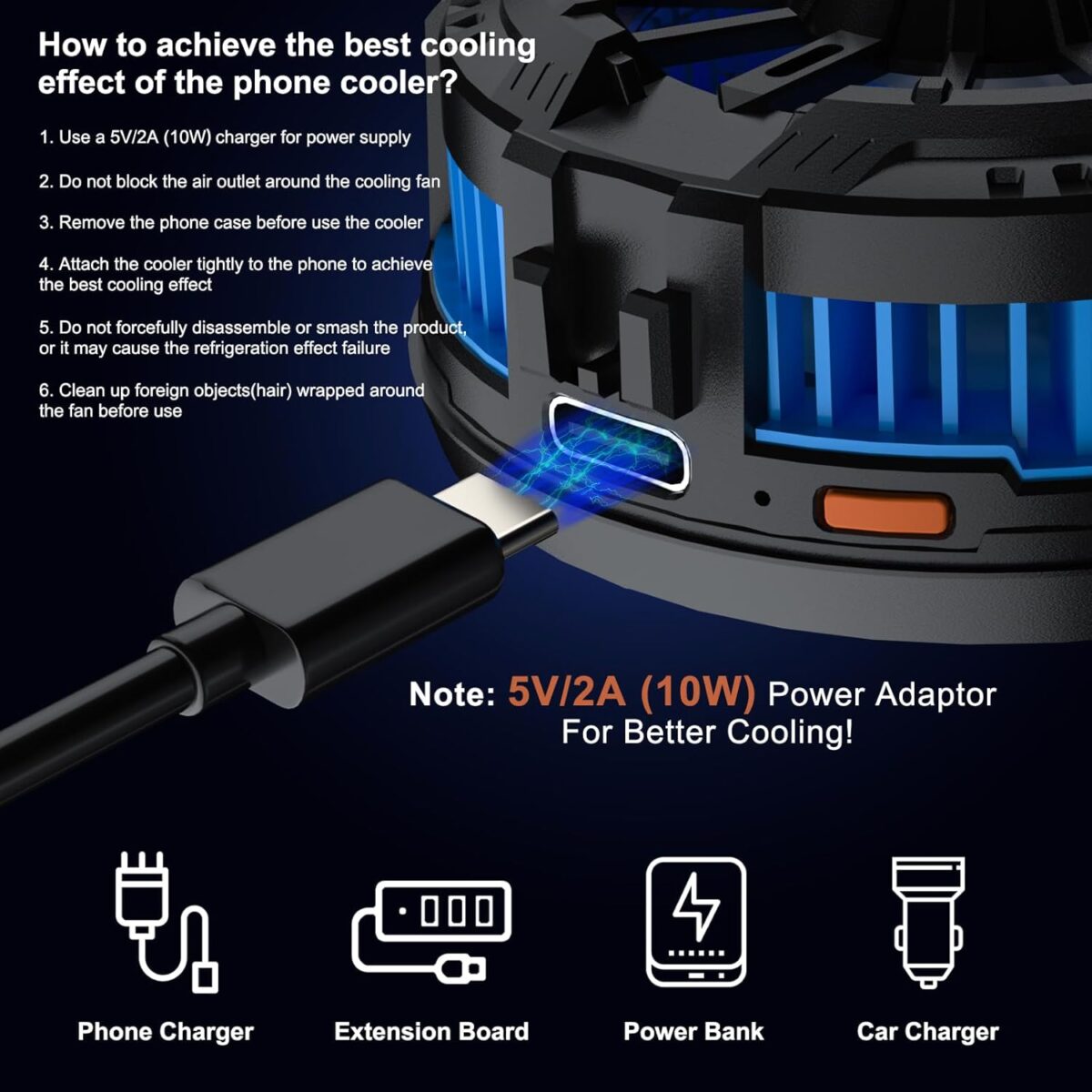 How to achieve the best cooling effect of the phone cooler?

1. Use a 5V/2A (10W) charger for power supply

2. Do not block the air outlet around the cooling fan

3. Remove the phone case before use the cooler

4. Attach the cooler tightly to the phone to achieve the best cooling effect

5. Do not forcefully disassemble or smash the product, or it may cause the refrigeration effect failure

6. Clean up foreign objects(hair) wrapped around the fan before use

Note: 5V/2A (10W) Power Adaptor For Better Cooling!

Phone Charger

Extension Board

Power Bank

Car Charger